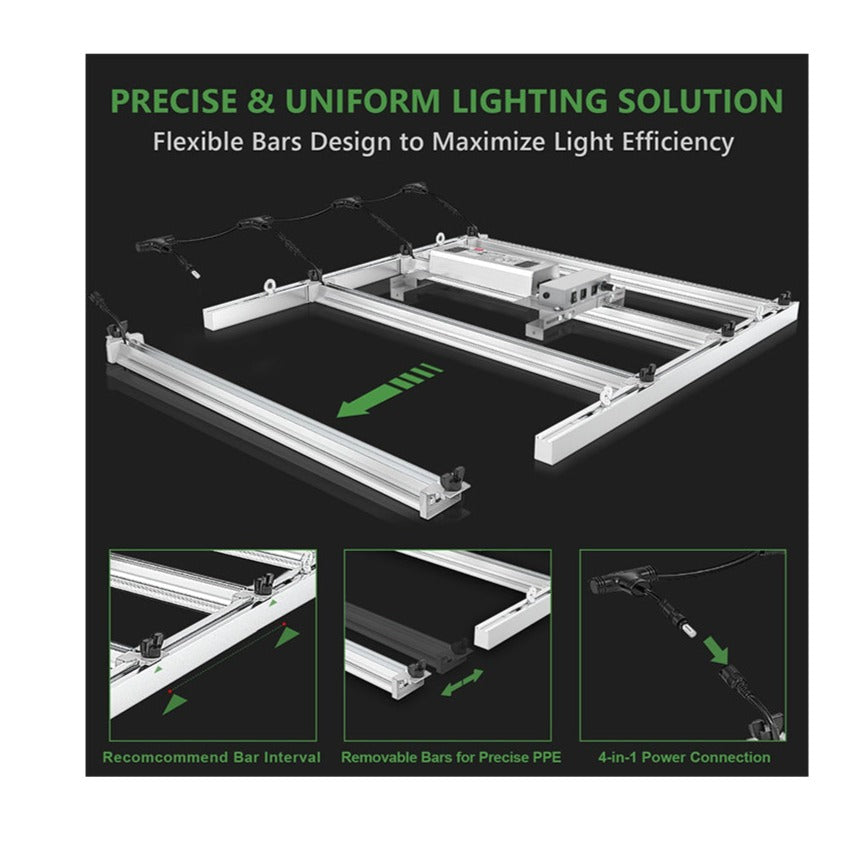 PRECISE & UNIFORM LIGHTING SOLUTION
Flexible Bars Design to Maximize Light Efficiency

Recomcommend Bar Interval

Removable Bars for Precise PPE

4-in-1 Power Connection