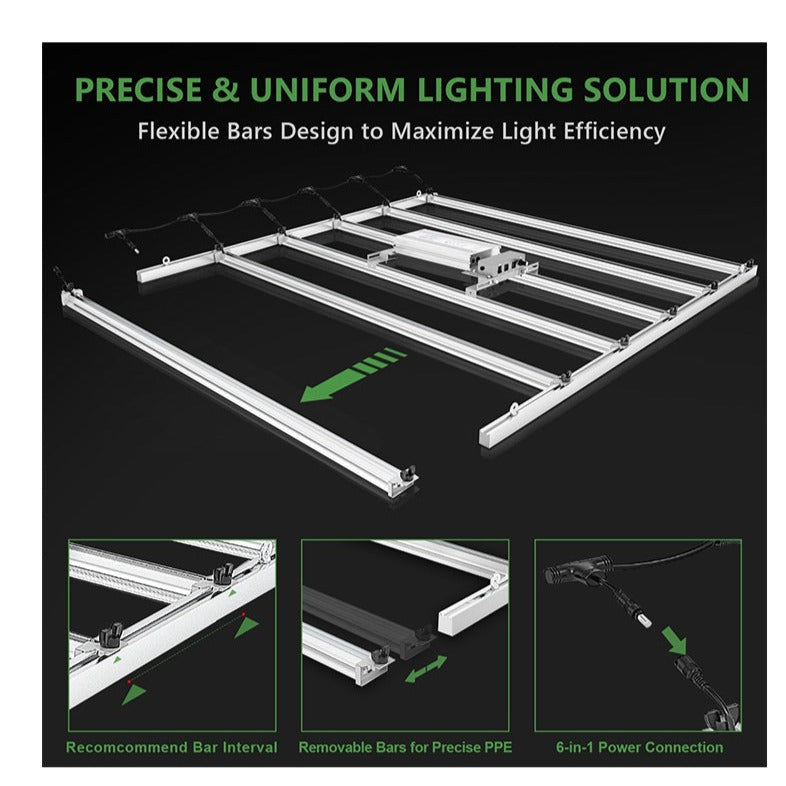 PRECISE & UNIFORM LIGHTING SOLUTION

Flexible Bars Design to Maximize Light Efficiency

Recomcommend Bar Interval

Removable Bars for Precise PPE

6-in-1 Power Connection