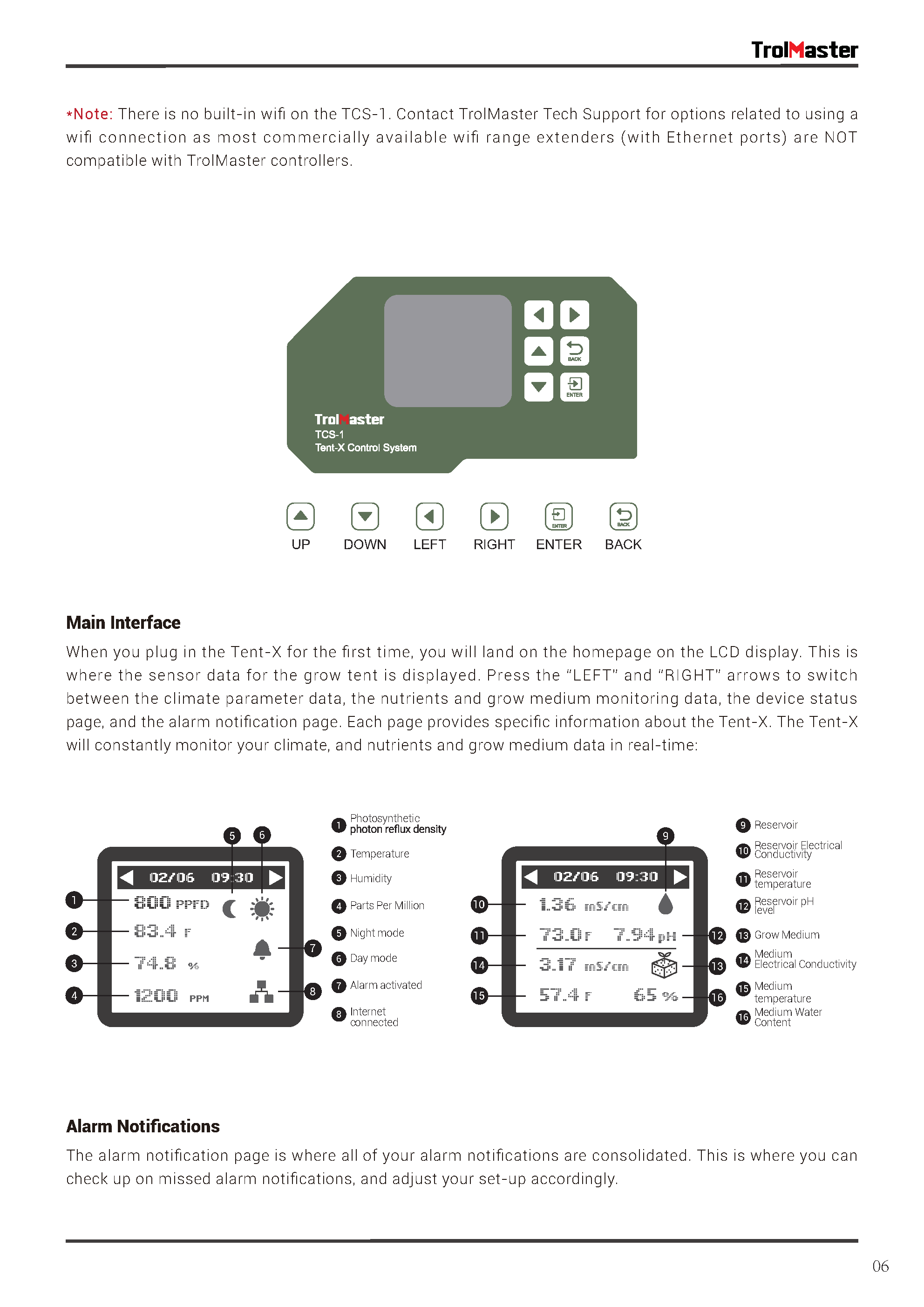 TrolMaster

*Note: There is no built-in wifi on the TCS-1. Contact TrolMaster Tech Support for options related to using a wifi connection as most commercially available wifi range extenders (with Ethernet ports) are NOT compatible with TrolMaster controllers.

BACK
ENTER
TrolMaster
TCS-1
Tent-X Control System

ENTER BACK
UP DOWN LEFT RIGHT ENTER BACK

Main Interface

When you plug in the Tent-X for the first time, you will land on the homepage on the LCD display. This is where the sensor data for the grow tent is displayed. Press the "LEFT" and "RIGHT" arrows to switch between the climate parameter data, the nutrients and grow medium monitoring data, the device status page, and the alarm notification page. Each page provides specific information about the Tent-X. The Tent-X will constantly monitor your climate, and nutrients and grow medium data in real-time:

5 6
02/06 09:30
1 800 PPFD
2 83.4 F
3 74.8 %
4 1200 PPM
7
8

1 Photosynthetic photon reflux density
2 Temperature
3 Humidity
4 Parts Per Million
5 Night mode
6 Day mode
7 Alarm activated
8 Internet connected

9
02/06 09:30
10 1.36 mS/cm
11 73.0 F 7.94 pH 12
14 3.17 mS/cm 13
15 57.4 F 65 % 16

9 Reservoir
10 Reservoir Electrical Conductivity
11 Reservoir temperature
12 Reservoir pH level
13 Grow Medium
14 Medium Electrical Conductivity
15 Medium temperature
16 Medium Water Content

Alarm Notifications

The alarm notification page is where all of your alarm notifications are consolidated. This is where you can check up on missed alarm notifications, and adjust your set-up accordingly.

06