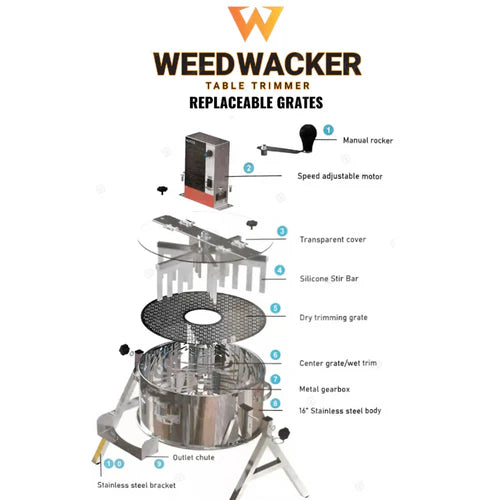 W

WEEDWACKER
TABLE TRIMMER
REPLACEABLE GRATES

1 Manual rocker

2 Speed adjustable motor

3 Transparent cover

4 Silicone Stir Bar

5 Dry trimming grate

6 Center grate/wet trim

7 Metal gearbox

8 16" Stainless steel body

9 Outlet chute

10 Stainless steel bracket