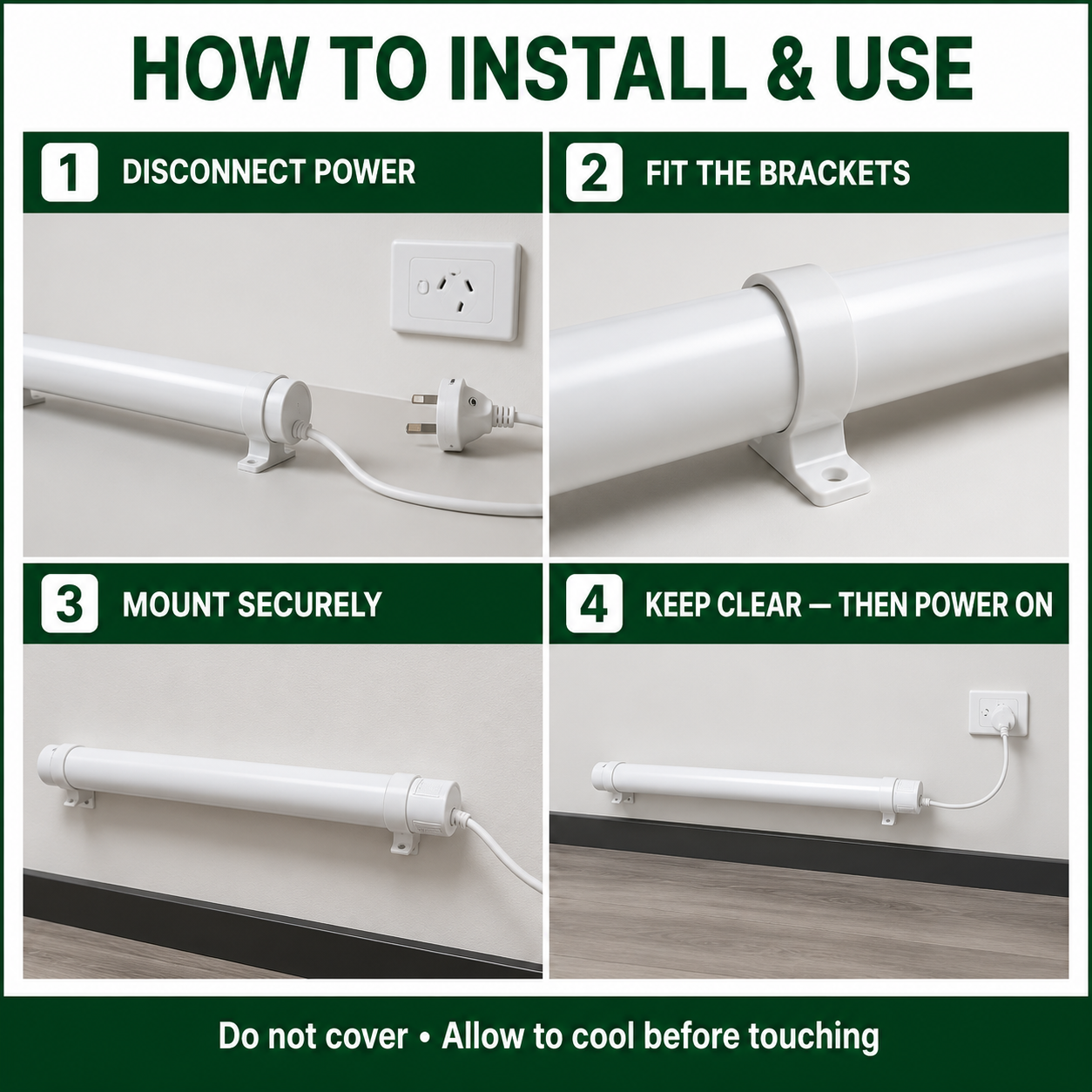 HOW TO INSTALL & USE

1 DISCONNECT POWER

2 FIT THE BRACKETS

3 MOUNT SECURELY

4 KEEP CLEAR — THEN POWER ON

Do not cover • Allow to cool before touching