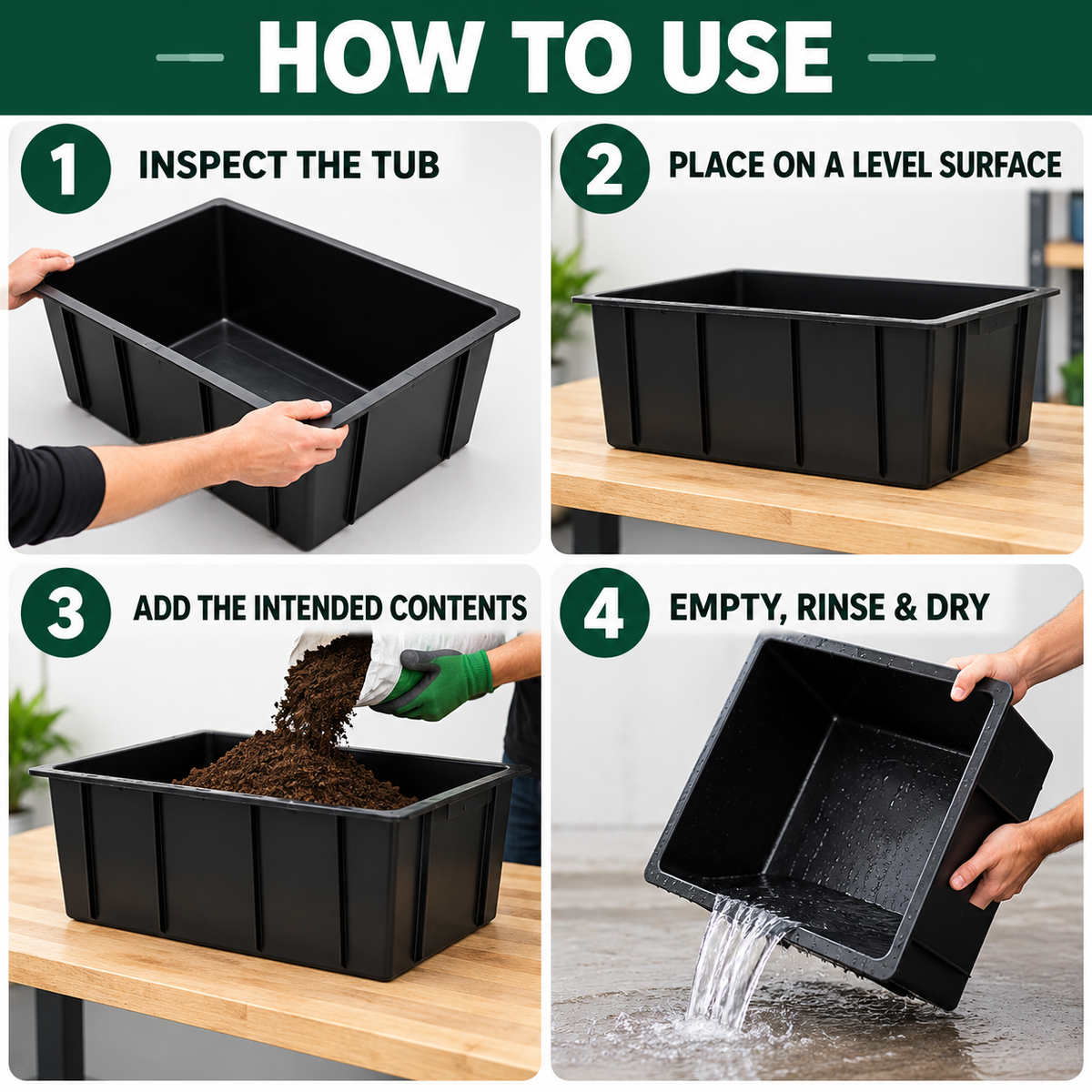 HOW TO USE

1 INSPECT THE TUB

2 PLACE ON A LEVEL SURFACE

3 ADD THE INTENDED CONTENTS

4 EMPTY, RINSE & DRY